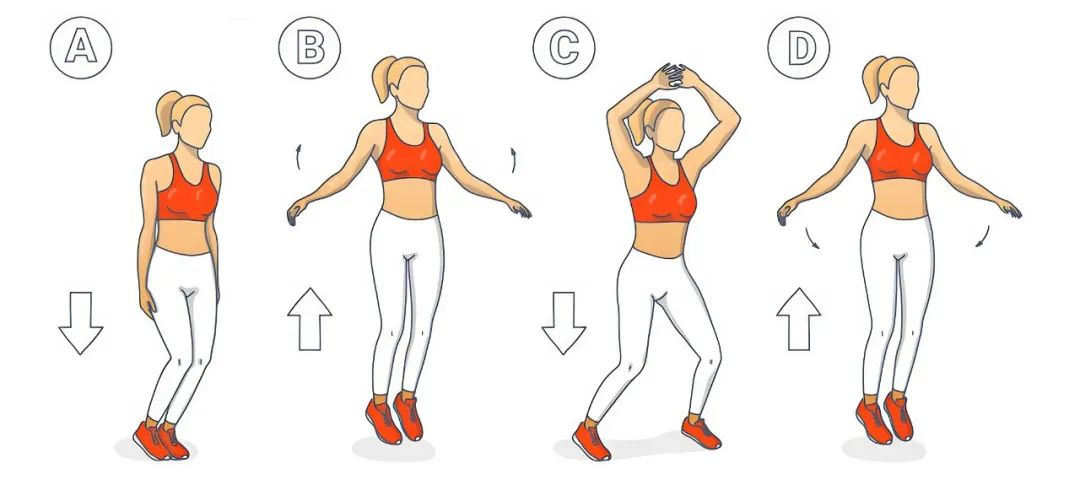 A

B

C

D