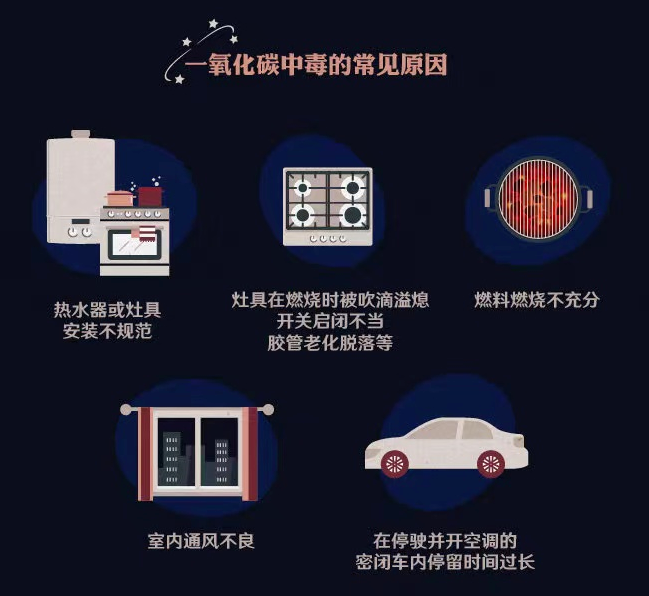 一氧化碳中毒的常见原因

热水器或灶具
安装不规范

灶具在燃烧时被吹滴溢熄
开关启闭不当
胶管老化脱落等

燃料燃烧不充分

室内通风不良

在停驶并开空调的
密闭车内停留时间过长